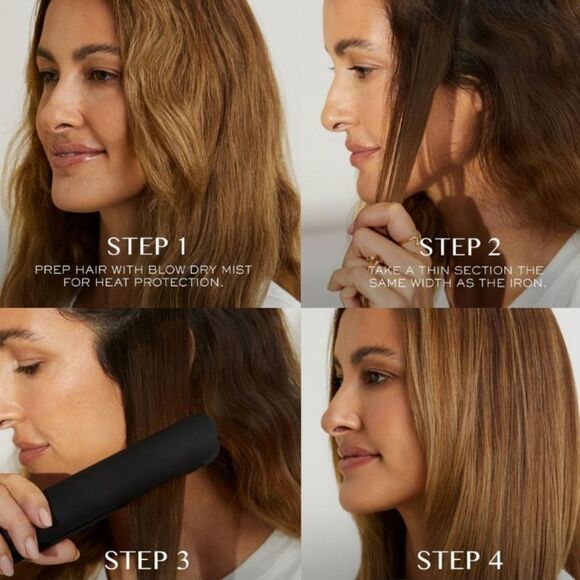 STEP 1
PREP HAIR WITH BLOW DRY MIST FOR HEAT PROTECTION.

STEP 2
TAKE A THIN SECTION THE SAME WIDTH AS THE IRON.

STEP 3

STEP 4